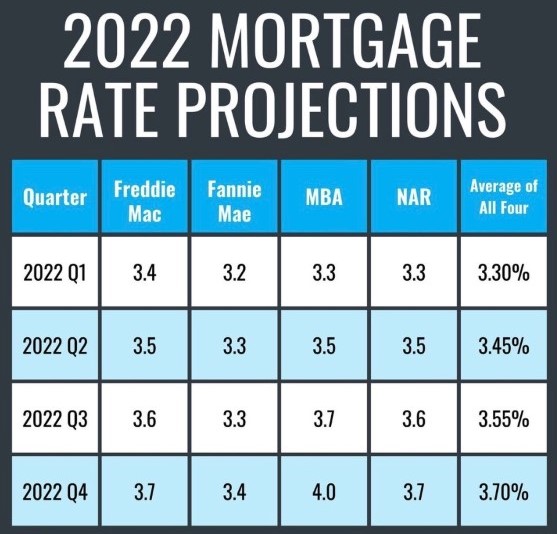 2022 MORTGAGE RATE PROJECTIONS

| Quarter | Freddie Mac | Fannie Mae | MBA | NAR | Average of All Four |
|---|---|---|---|---|---|
| 2022 Q1 | 3.4 | 3.2 | 3.3 | 3.3 | 3.30% |
| 2022 Q2 | 3.5 | 3.3 | 3.5 | 3.5 | 3.45% |
| 2022 Q3 | 3.6 | 3.3 | 3.7 | 3.6 | 3.55% |
| 2022 Q4 | 3.7 | 3.4 | 4.0 | 3.7 | 3.70% |